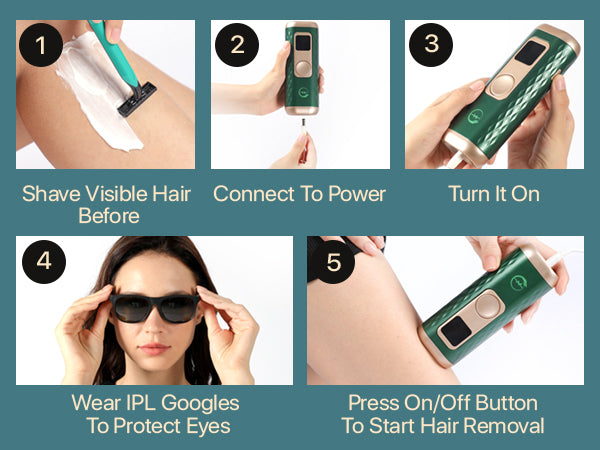 1

Shave Visible Hair Before

2

Connect To Power

3

Turn It On

4

Wear IPL Googles To Protect Eyes

5

Press On/Off Button To Start Hair Removal